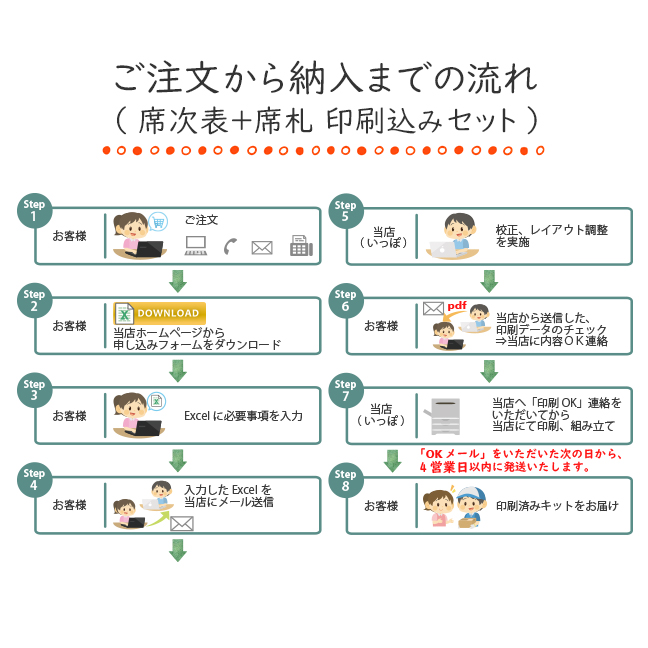 ご注文から納入までの流れ
（ 席次表+席札 印刷込みセット ）

Step 1
お客様
ご注文

Step 2
お客様
DOWNLOAD
当店ホームページから
申し込みフォームをダウンロード

Step 3
お客様
Excel に必要事項を入力

Step 4
お客様
入力した Excel を
当店にメール送信

Step 5
当店
（いっぽ）
校正、レイアウト調整
を実施

Step 6
お客様
pdf
当店から送信した、
印刷データのチェック
⇒当店に内容ＯＫ連絡

Step 7
当店
（いっぽ）
当店へ「印刷 OK」連絡を
いただいてから
当店にて印刷、組み立て

「OK メール」をいただいた次の日から、
4 営業日以内に発送いたします。

Step 8
お客様
印刷済みキットをお届け